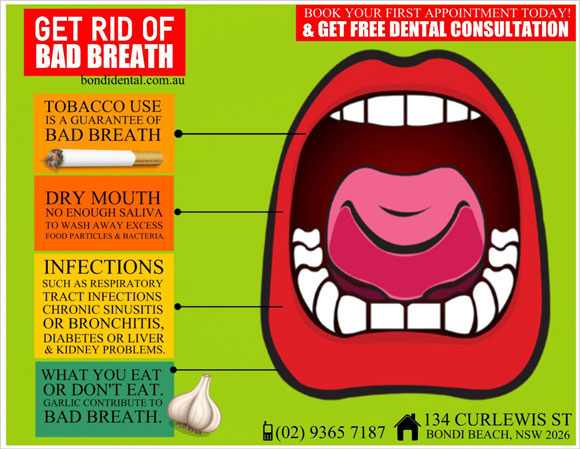 GET RID OF BAD BREATH

bondidental.com.au

BOOK YOUR FIRST APPOINTMENT TODAY!
& GET FREE DENTAL CONSULTATION

TOBACCO USE IS A GUARANTEE OF BAD BREATH

DRY MOUTH
NO ENOUGH SALIVA TO WASH AWAY EXCESS FOOD PARTICLES & BACTERIA.

INFECTIONS
SUCH AS RESPIRATORY TRACT INFECTIONS CHRONIC SINUSITIS OR BRONCHITIS, DIABETES OR LIVER & KIDNEY PROBLEMS.

WHAT YOU EAT OR DON'T EAT.
GARLIC CONTRIBUTE TO BAD BREATH.

(02) 9365 7187

134 CURLEWIS ST
BONDI BEACH, NSW 2026